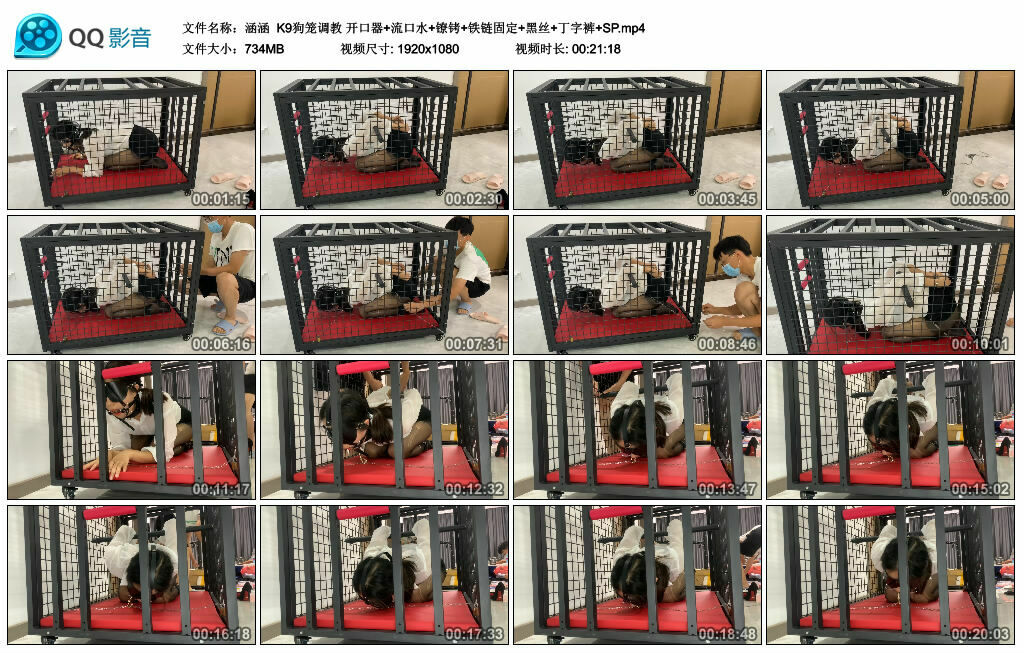 QQ影音

文件名称：涵涵 K9狗笼调教 开口器+流口水+镣铐+铁链固定+黑丝+丁字裤+SP.mp4
文件大小：734MB 视频尺寸: 1920x1080 视频时长: 00:21:18

00:01:15
00:02:30
00:03:45
00:05:00
00:06:16
00:07:31
00:08:46
00:10:01
00:11:17
00:12:32
00:13:47
00:15:02
00:16:18
00:17:33
00:18:48
00:20:03