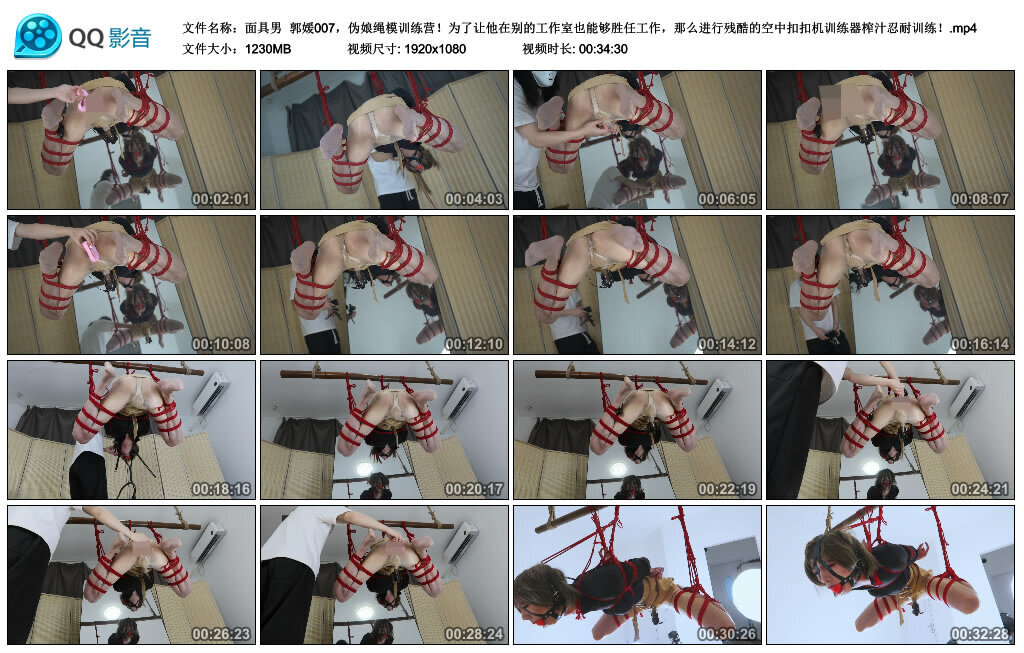 QQ影音

文件名称：面具男 郭媛007，伪娘绳模训练营！为了让他在别的工作室也能够胜任工作，那么进行残酷的空中扣扣机训练器榨汁忍耐训练！.mp4
文件大小：1230MB 视频尺寸: 1920x1080 视频时长: 00:34:30

00:02:01
00:04:03
00:06:05
00:08:07
00:10:08
00:12:10
00:14:12
00:16:14
00:18:16
00:20:17
00:22:19
00:24:21
00:26:23
00:28:24
00:30:26
00:32:28